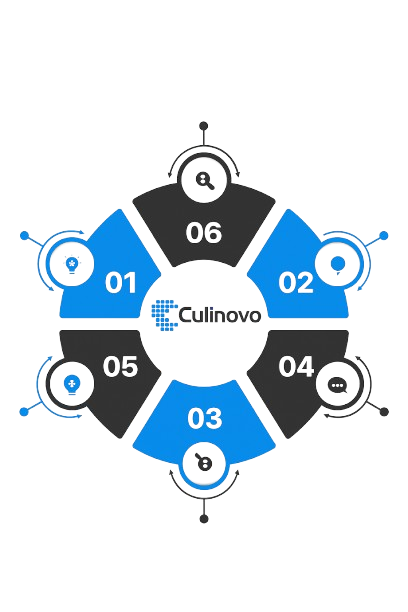 06

01

02

Culinovo

05

04

03